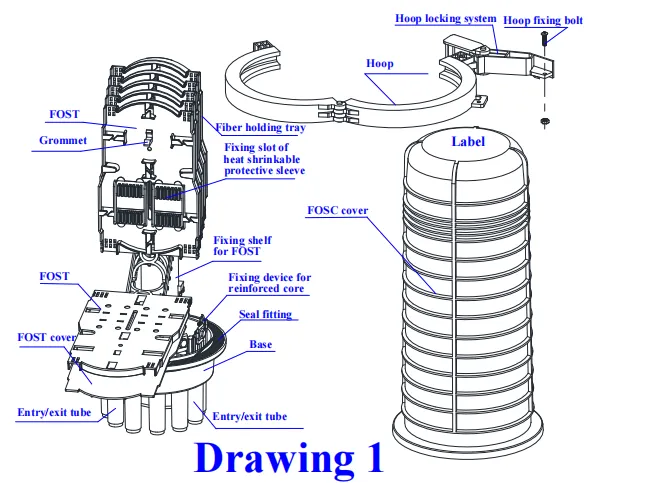 Hoop locking system
Hoop fixing bolt
Hoop
FOST
Grommet
Fiber holding tray
Fixing slot of heat shrinkable protective sleeve
Label
FOSC cover
Fixing shelf for FOST
FOST
Fixing device for reinforced core
Seal fitting
FOST cover
Base
Entry/exit tube
Entry/exit tube
Drawing 1